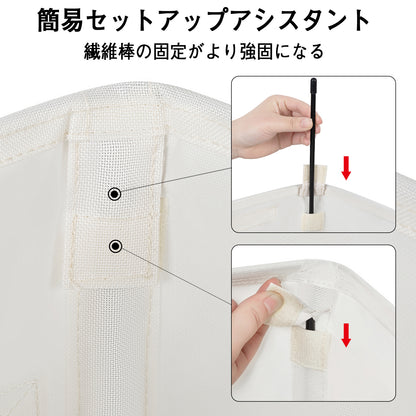 簡易セットアップアシスタント
繊維棒の固定がより強固になる