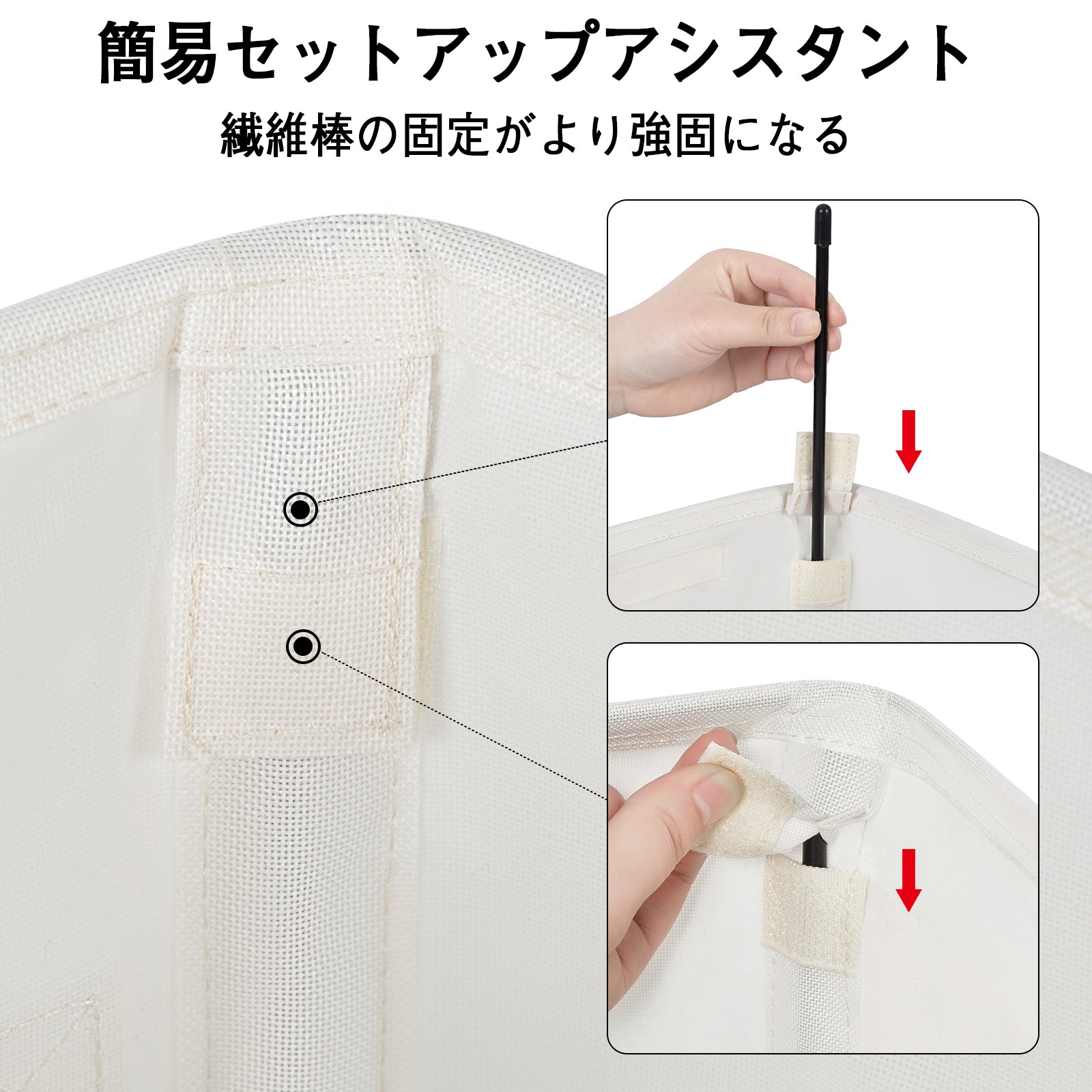 簡易セットアップアシスタント

繊維棒の固定がより強固になる